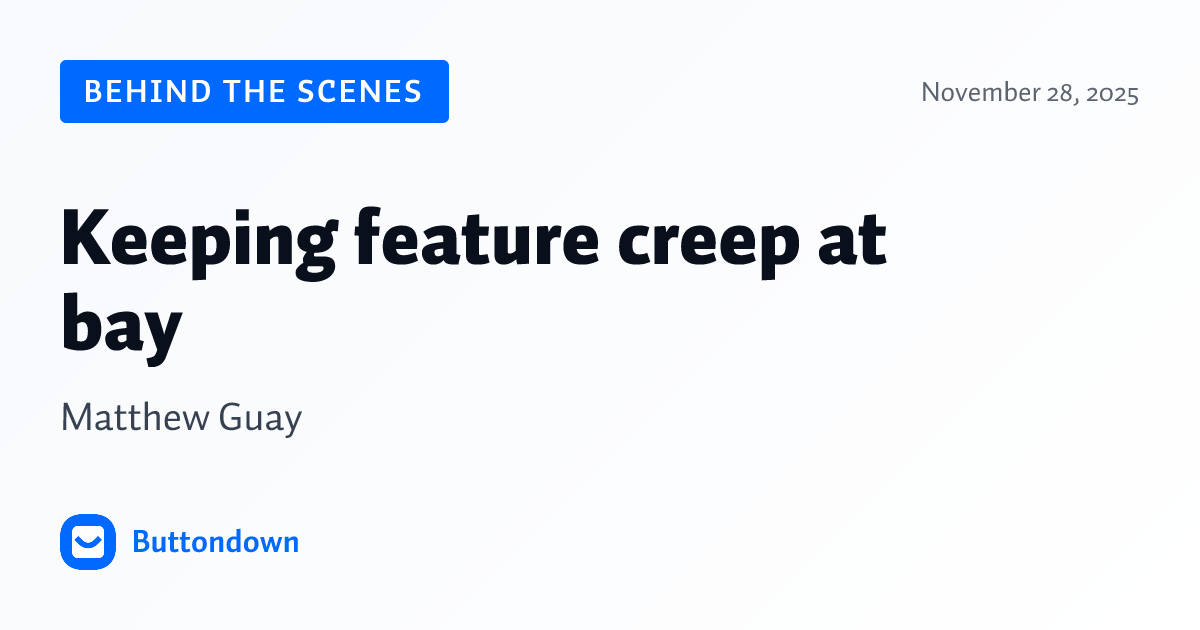 BEHIND THE SCENES

November 28, 2025

Keeping feature creep at bay

Matthew Guay

Buttondown