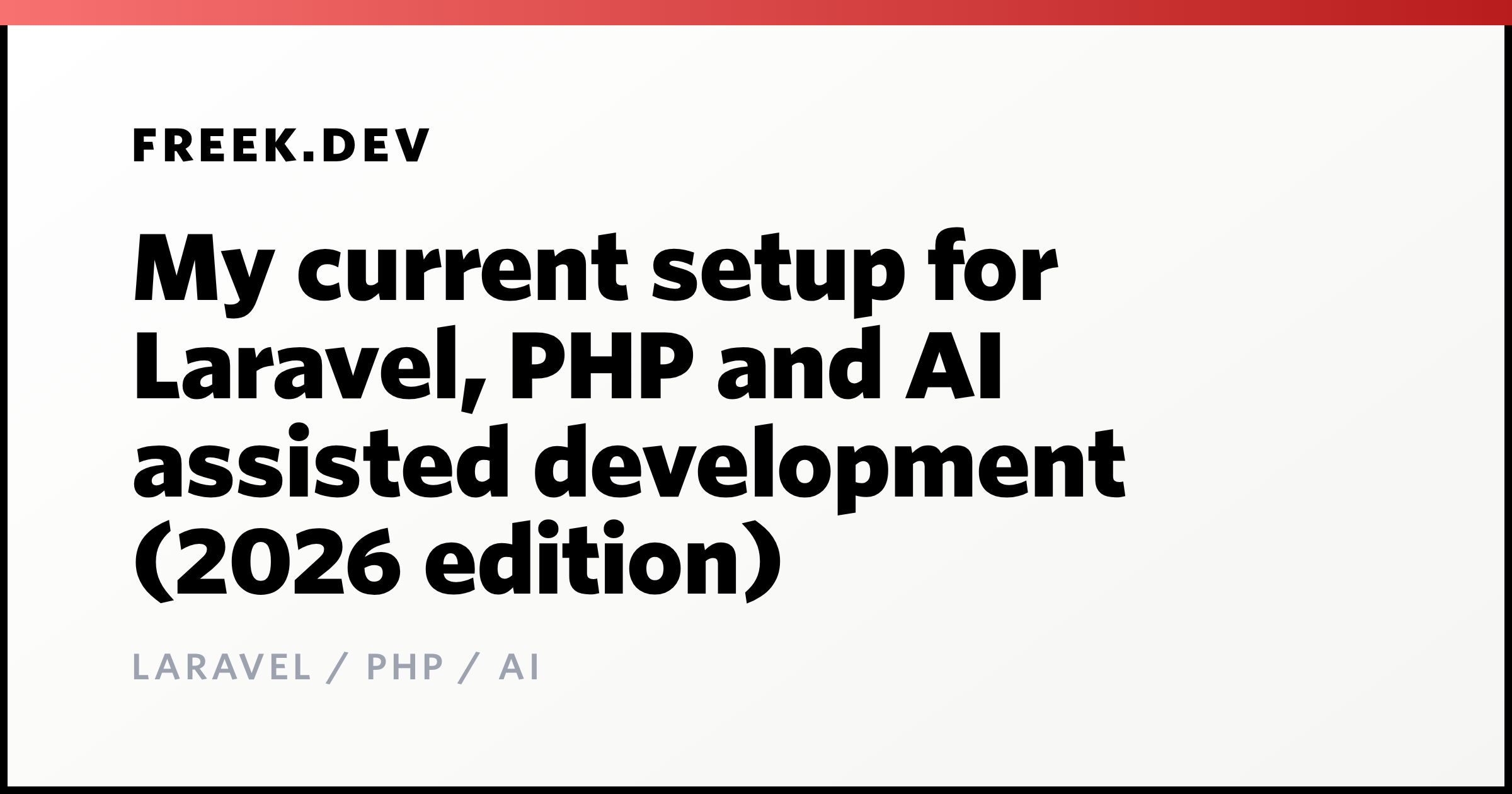 FREEK.DEV

My current setup for Laravel, PHP and AI assisted development (2026 edition)

LARAVEL / PHP / AI